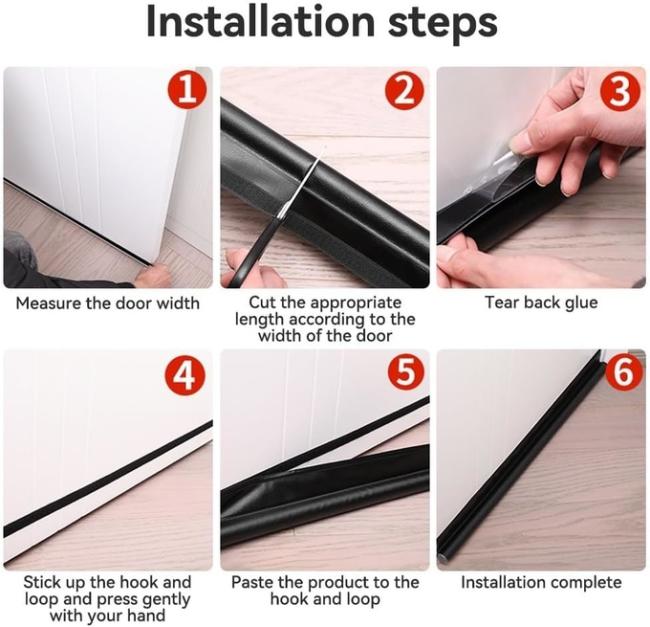 Installation steps

1

Measure the door width

2

Cut the appropriate length according to the width of the door

3

Tear back glue

4

Stick up the hook and loop and press gently with your hand

5

Paste the product to the hook and loop

6

Installation complete