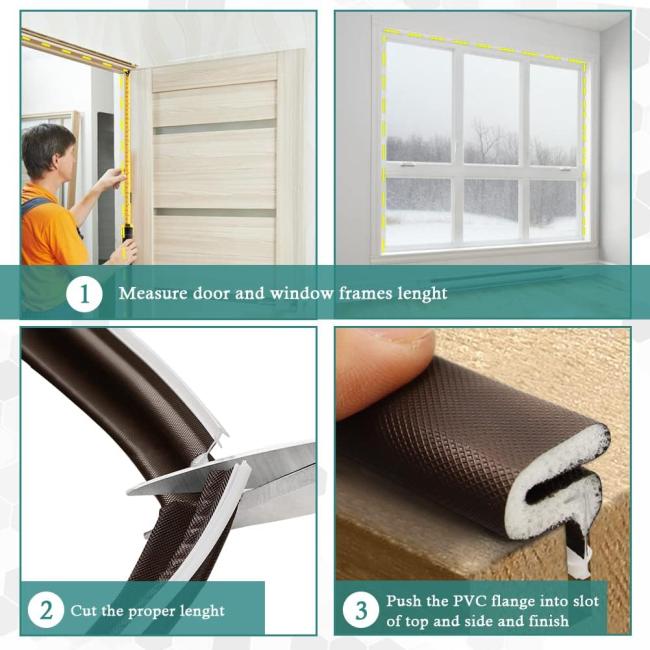 1 Measure door and window frames lenght

2 Cut the proper lenght

3 Push the PVC flange into slot of top and side and finish