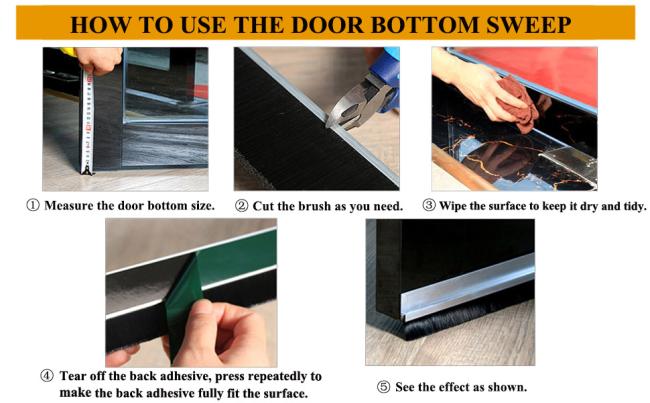 HOW TO USE THE DOOR BOTTOM SWEEP

① Measure the door bottom size.

② Cut the brush as you need.

③ Wipe the surface to keep it dry and tidy.

④ Tear off the back adhesive, press repeatedly to make the back adhesive fully fit the surface.

⑤ See the effect as shown.