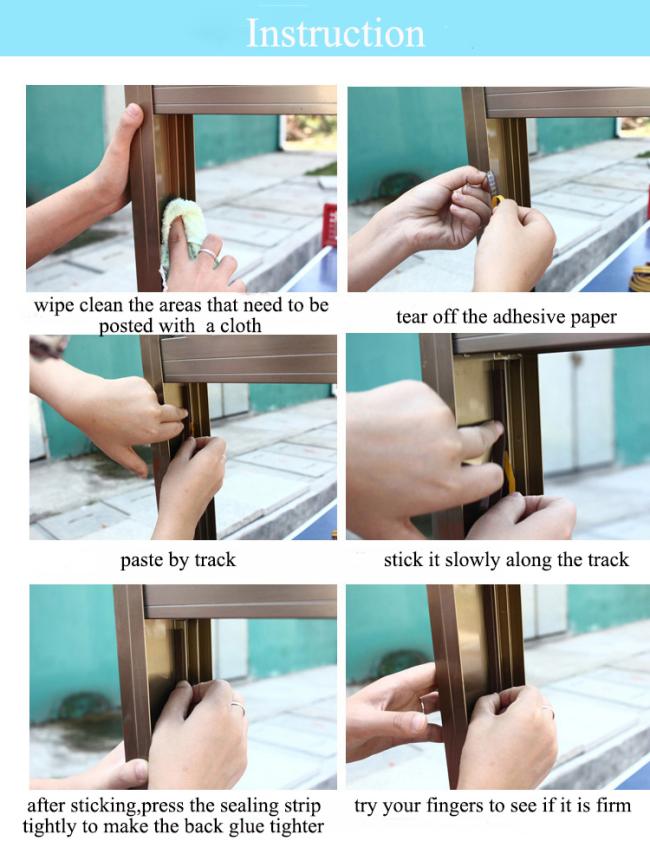 Instruction

wipe clean the areas that need to be posted with a cloth

tear off the adhesive paper

paste by track

stick it slowly along the track

after sticking,press the sealing strip tightly to make the back glue tighter

try your fingers to see if it is firm