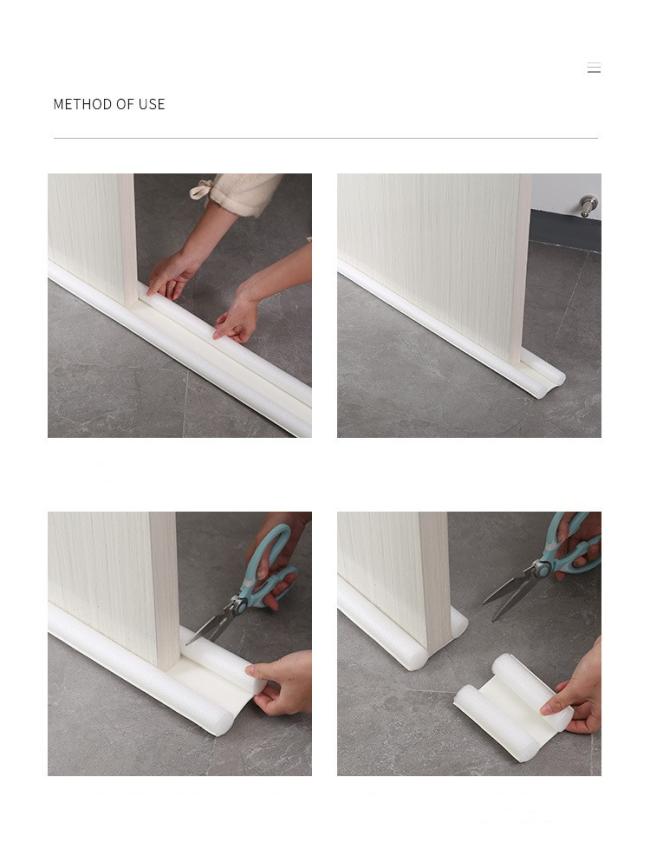 METHOD OF USE