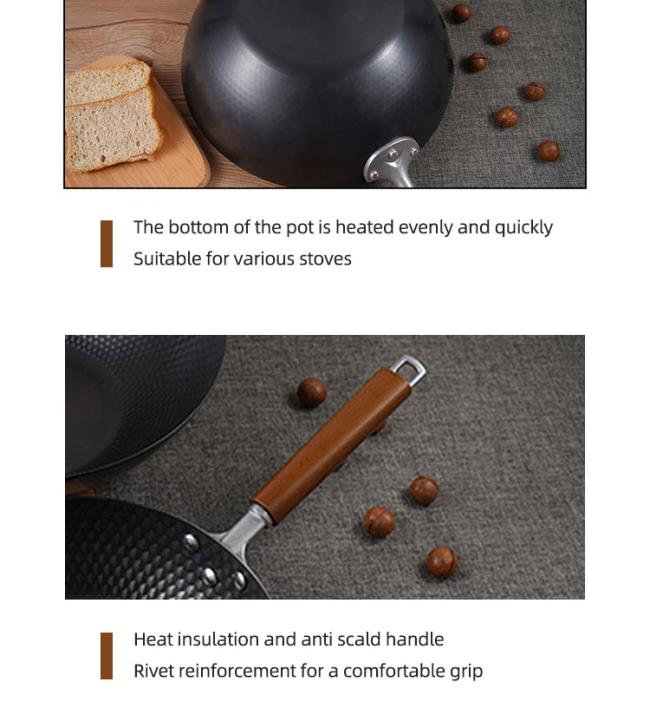 The bottom of the pot is heated evenly and quickly
Suitable for various stoves

Heat insulation and anti scald handle
Rivet reinforcement for a comfortable grip