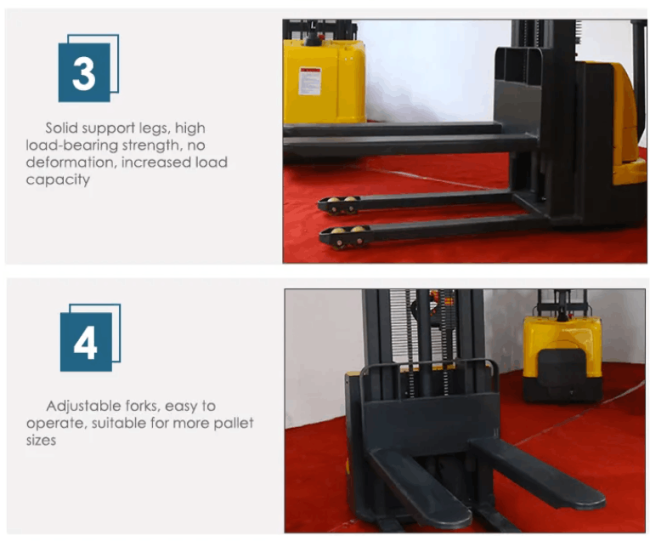 3

Solid support legs, high load-bearing strength, no deformation, increased load capacity

4

Adjustable forks, easy to operate, suitable for more pallet sizes