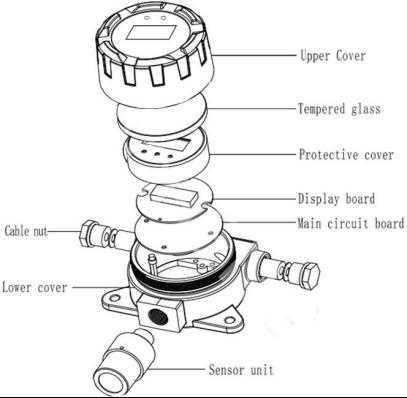 Upper Cover

Tempered glass

Protective cover

Display board

Main circuit board

Cable nut

Lower cover

Sensor unit