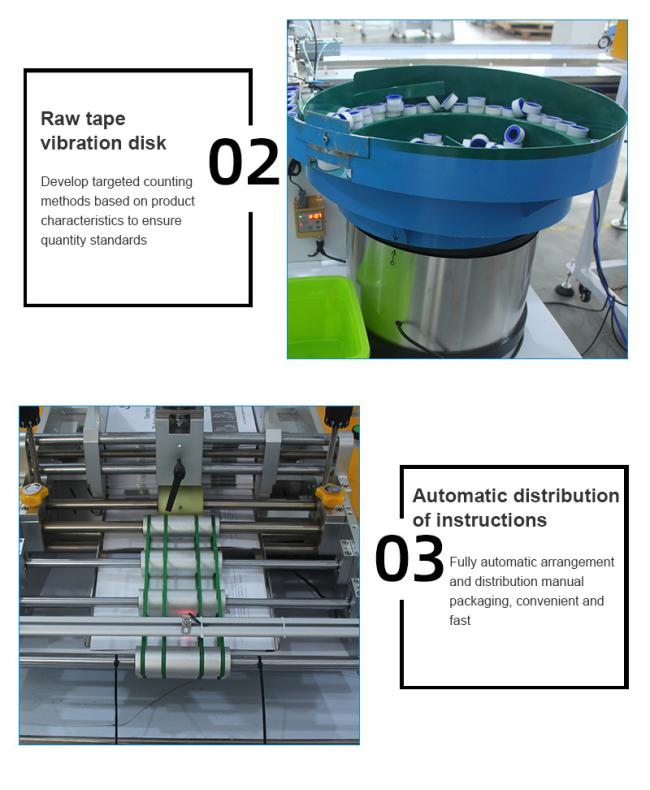 Raw tape vibration disk

02

Develop targeted counting methods based on product characteristics to ensure quantity standards

Automatic distribution of instructions

03

Fully automatic arrangement and distribution manual packaging, convenient and fast