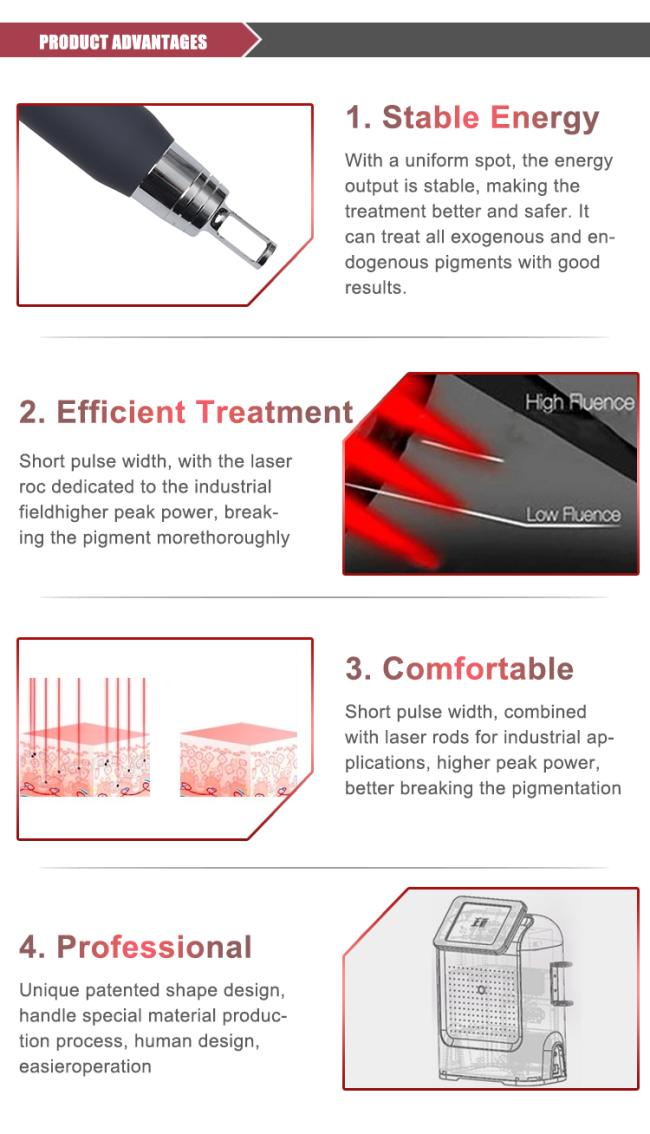 PRODUCT ADVANTAGES

1. Stable Energy

With a uniform spot, the energy output is stable, making the treatment better and safer. It can treat all exogenous and endogenous pigments with good results.

2. Efficient Treatment

Short pulse width, with the laser roc dedicated to the industrial fieldhigher peak power, breaking the pigment morethoroughly

High Fluence

Low Fluence

3. Comfortable

Short pulse width, combined with laser rods for industrial applications, higher peak power, better breaking the pigmentation

4. Professional

Unique patented shape design, handle special material production process, human design, easieroperation