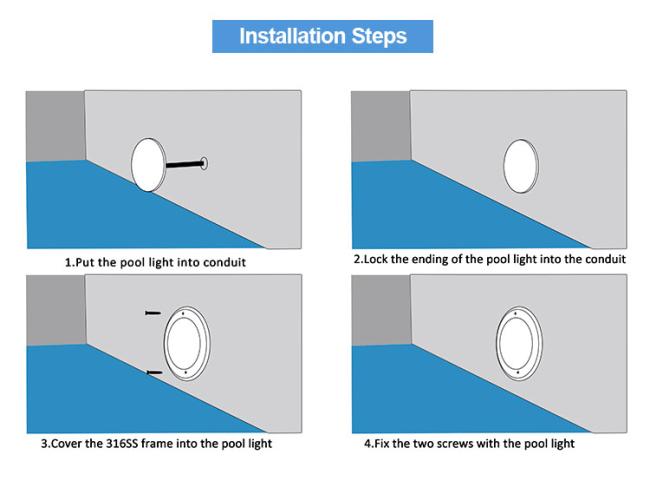 Installation Steps

1.Put the pool light into conduit

2.Lock the ending of the pool light into the conduit

3.Cover the 316SS frame into the pool light

4.Fix the two screws with the pool light