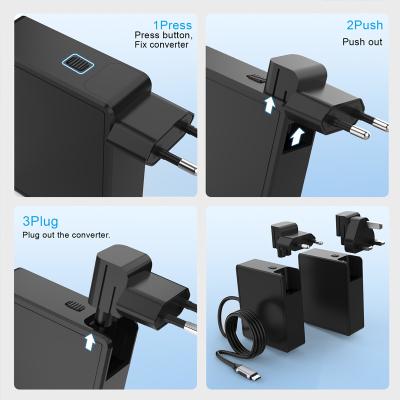 1Press
Press button,
Fix converter

2Push
Push out

3Plug
Plug out the converter.