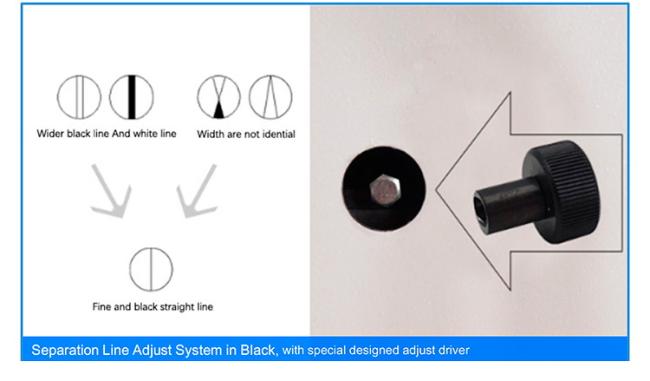 Wider black line And white line

Width are not idential

Fine and black straight line

Separation Line Adjust System in Black, with special designed adjust driver