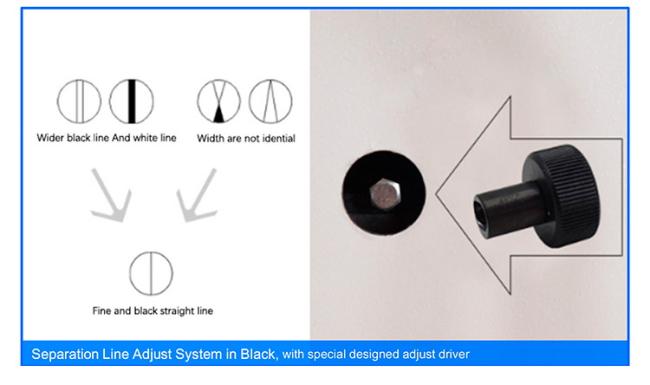 Wider black line And white line

Width are not idential

Fine and black straight line

Separation Line Adjust System in Black, with special designed adjust driver