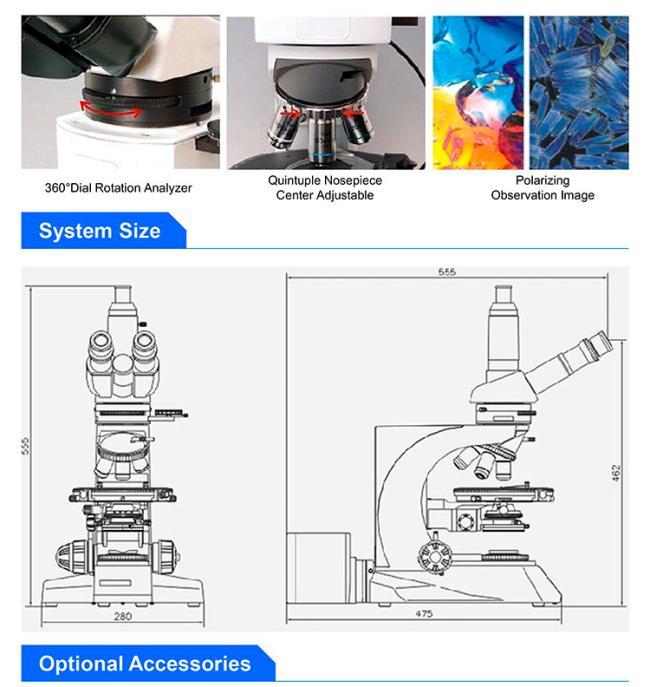 360°Dial Rotation Analyzer

Quintuple Nosepiece Center Adjustable

Polarizing Observation Image

System Size

555

280

555

462

475

Optional Accessories