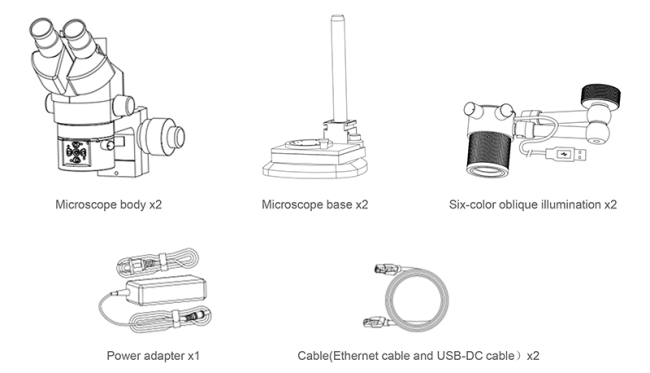 Microscope body x2

Microscope base x2

Six-color oblique illumination x2

Power adapter x1

Cable(Ethernet cable and USB-DC cable）x2