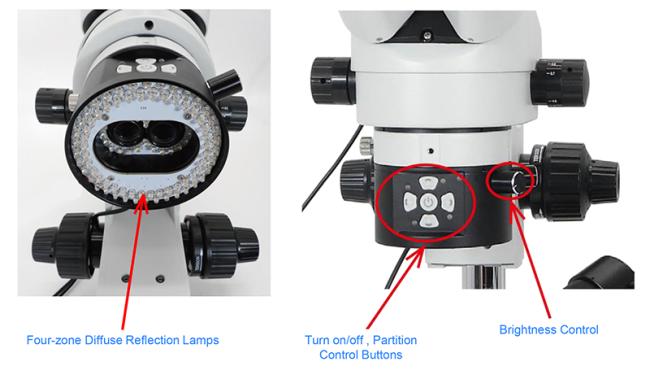 Four-zone Diffuse Reflection Lamps

Turn on/off , Partition Control Buttons

Brightness Control