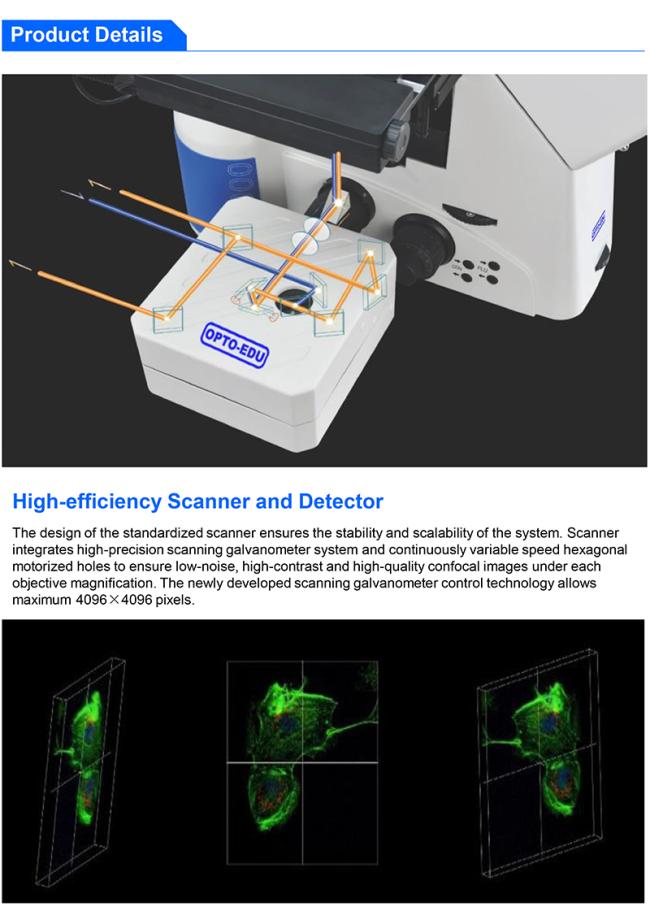 Product Details

OPTO-EDU

High-efficiency Scanner and Detector

The design of the standardized scanner ensures the stability and scalability of the system. Scanner integrates high-precision scanning galvanometer system and continuously variable speed hexagonal motorized holes to ensure low-noise, high-contrast and high-quality confocal images under each objective magnification. The newly developed scanning galvanometer control technology allows maximum 4096×4096 pixels.