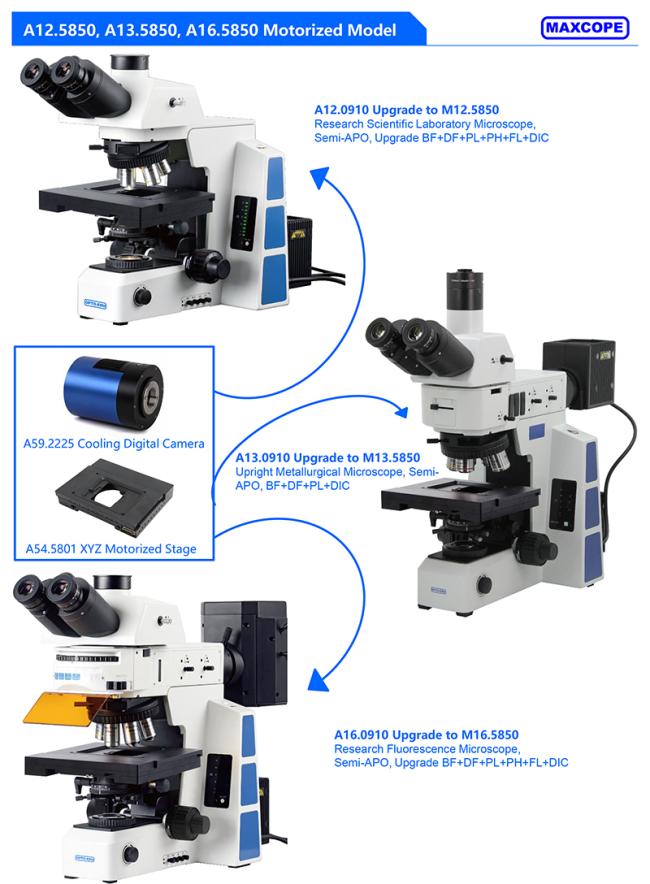 A12.5850, A13.5850, A16.5850 Motorized Model

MAXCOPE

A12.0910 Upgrade to M12.5850
Research Scientific Laboratory Microscope, Semi-APO, Upgrade BF+DF+PL+PH+FL+DIC

A59.2225 Cooling Digital Camera

A54.5801 XYZ Motorized Stage

A13.0910 Upgrade to M13.5850
Upright Metallurgical Microscope, Semi-APO, BF+DF+PL+DIC

A16.0910 Upgrade to M16.5850
Research Fluorescence Microscope, Semi-APO, Upgrade BF+DF+PL+PH+FL+DIC