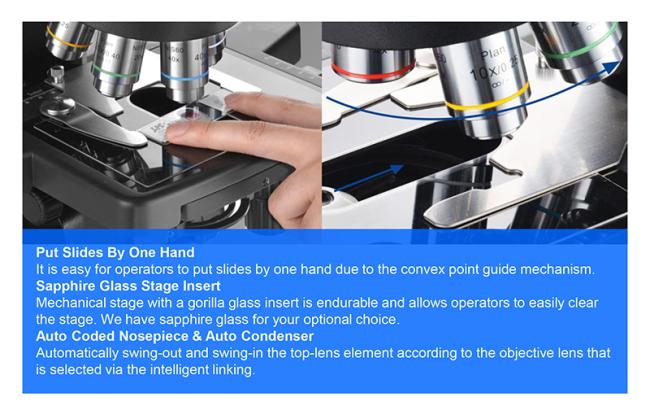 Plan
10X/0.25

Put Slides By One Hand
It is easy for operators to put slides by one hand due to the convex point guide mechanism.
Sapphire Glass Stage Insert
Mechanical stage with a gorilla glass insert is endurable and allows operators to easily clear the stage. We have sapphire glass for your optional choice.
Auto Coded Nosepiece & Auto Condenser
Automatically swing-out and swing-in the top-lens element according to the objective lens that is selected via the intelligent linking.