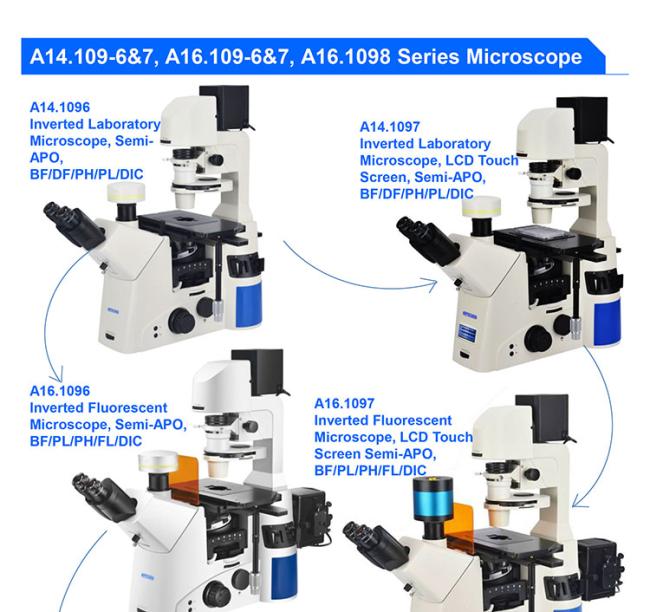 A14.109-6&7, A16.109-6&7, A16.1098 Series Microscope

A14.1096
Inverted Laboratory Microscope, Semi-APO, BF/DF/PH/PL/DIC

A14.1097
Inverted Laboratory Microscope, LCD Touch Screen, Semi-APO, BF/DF/PH/PL/DIC

A16.1096
Inverted Fluorescent Microscope, Semi-APO, BF/PL/PH/FL/DIC

A16.1097
Inverted Fluorescent Microscope, LCD Touch Screen Semi-APO, BF/PL/PH/FL/DIC