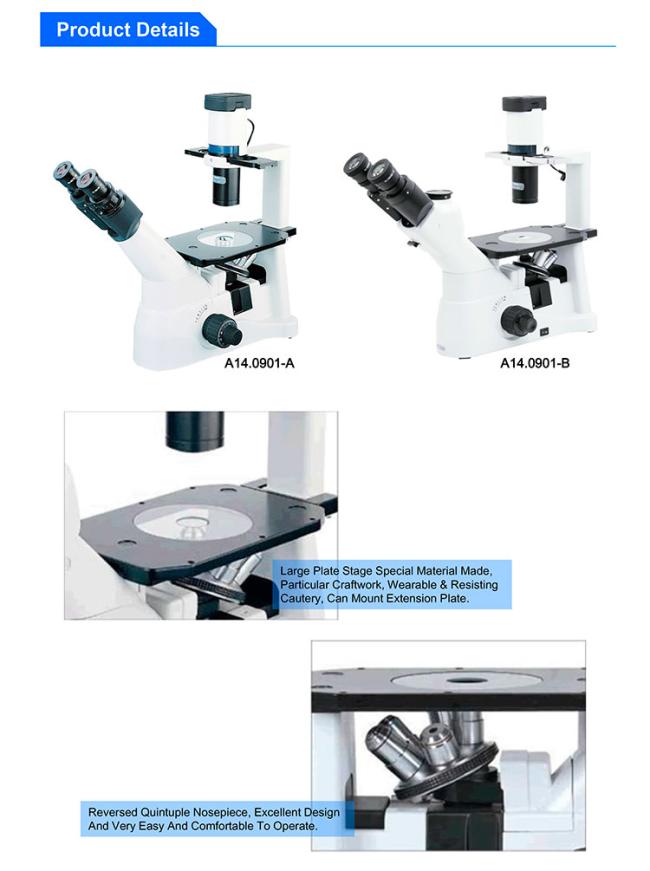 Product Details

A14.0901-A

A14.0901-B

Large Plate Stage Special Material Made, Particular Craftwork, Wearable & Resisting Cautery, Can Mount Extension Plate.

Reversed Quintuple Nosepiece, Excellent Design And Very Easy And Comfortable To Operate.