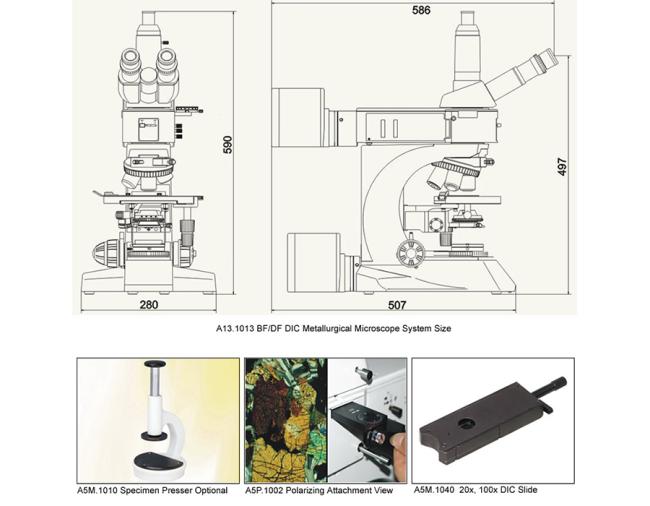 586

590

497

280

507

A13.1013 BF/DF DIC Metallurgical Microscope System Size

A5M.1010 Specimen Presser Optional

A5P.1002 Polarizing Attachment View

A5M.1040 20x, 100x DIC Slide