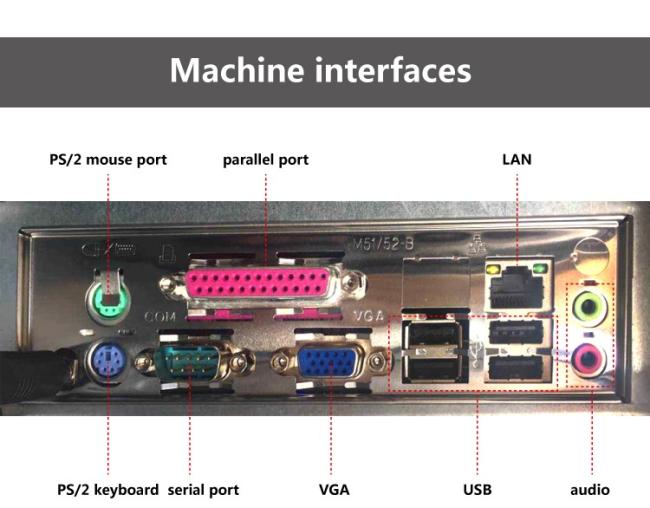 Machine interfaces

PS/2 mouse port

parallel port

LAN

M51/52-B

COM

VGA

PS/2 keyboard

serial port

VGA

USB

audio