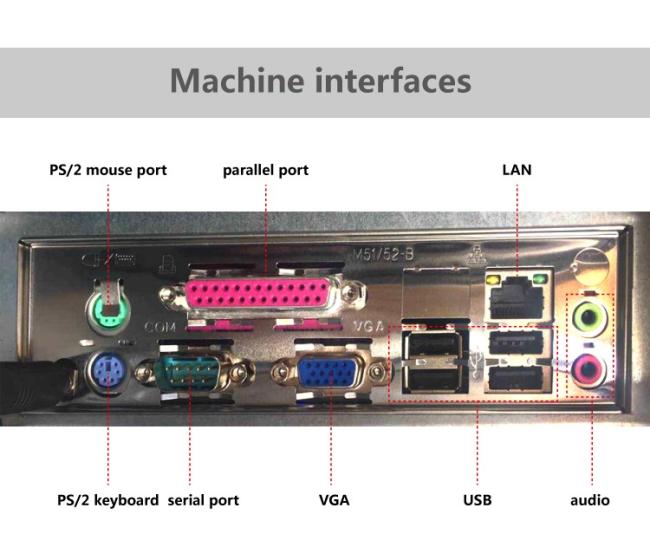 Machine interfaces

PS/2 mouse port

parallel port

LAN

M51/52-B

COM

VGA

PS/2 keyboard

serial port

VGA

USB

audio