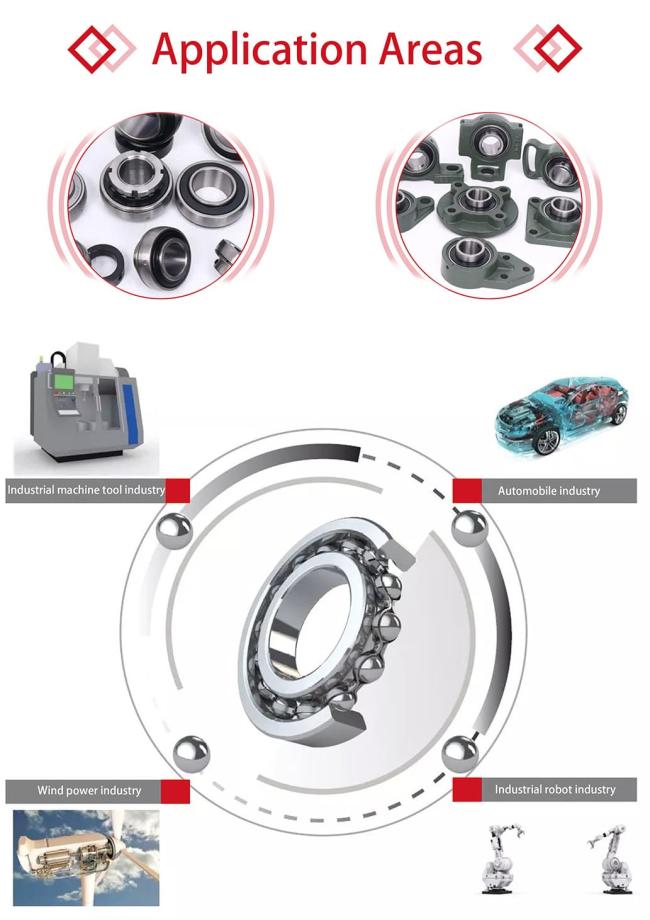 Application Areas

Industrial machine tool industry

Automobile industry

Wind power industry

Industrial robot industry