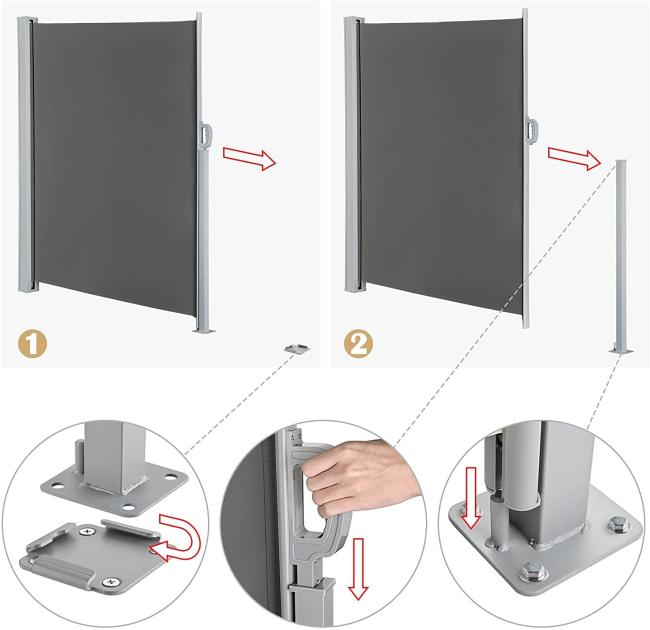 1

2