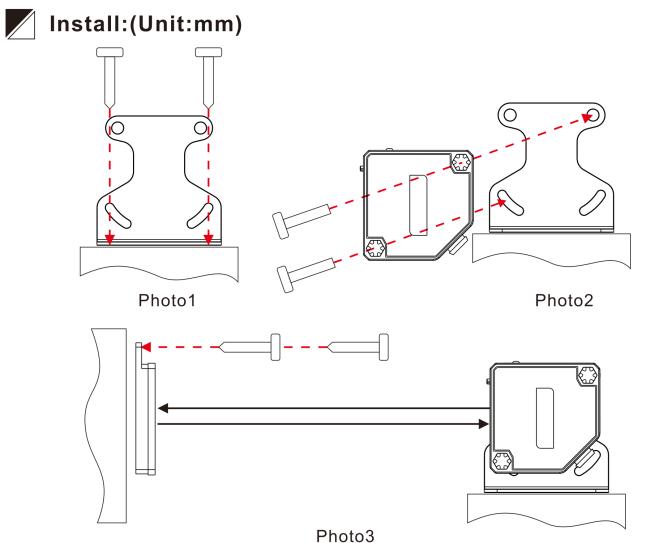 Install:(Unit:mm)

Photo1

Photo2

Photo3