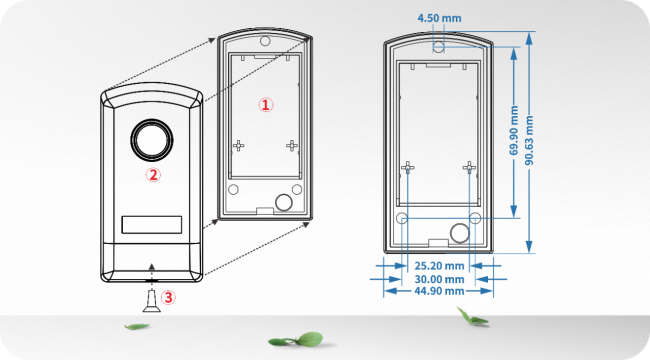 ①

②

③

4.50 mm

69.90 mm

90.63 mm

25.20 mm

30.00 mm

44.90 mm