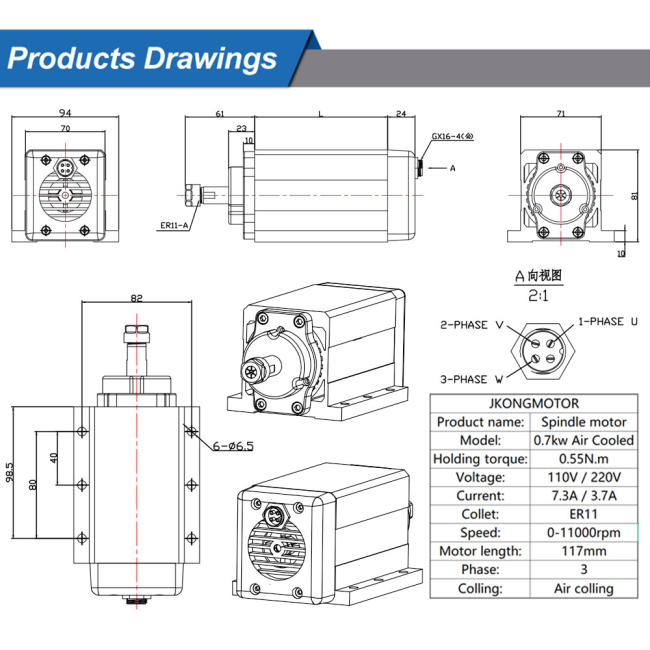 Products Drawings

94

70

61

L

24

23

10

GX16-4(公)

A

ER11-A

71

81

10

A向视图

2:1

2-PHASE V

1-PHASE U

3-PHASE W

82

98.5

80

40

6-ø6.5

| JKONGMOTOR | |
|---|---|
| Product name: | Spindle motor |
| Model: | 0.7kw Air Cooled |
| Holding torque: | 0.55N.m |
| Voltage: | 110V / 220V |
| Current: | 7.3A / 3.7A |
| Collet: | ER11 |
| Speed: | 0-11000rpm |
| Motor length: | 117mm |
| Phase: | 3 |
| Colling: | Air colling |