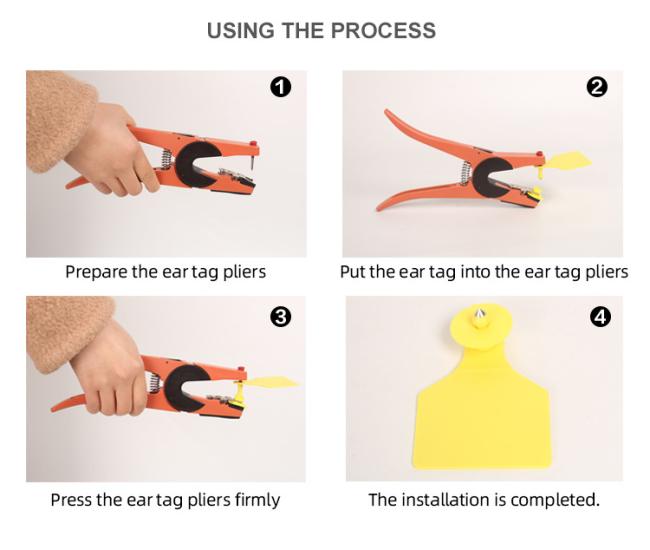 USING THE PROCESS

1

Prepare the ear tag pliers

2

Put the ear tag into the ear tag pliers

3

Press the ear tag pliers firmly

4

The installation is completed.