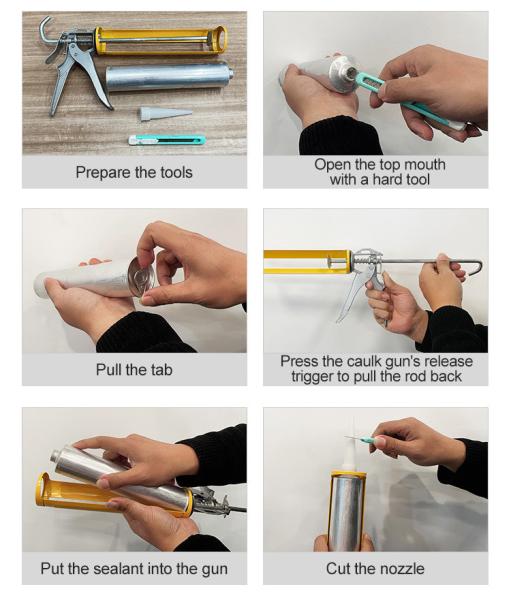 Prepare the tools

Open the top mouth
with a hard tool

Pull the tab

Press the caulk gun's release
trigger to pull the rod back

Put the sealant into the gun

Cut the nozzle