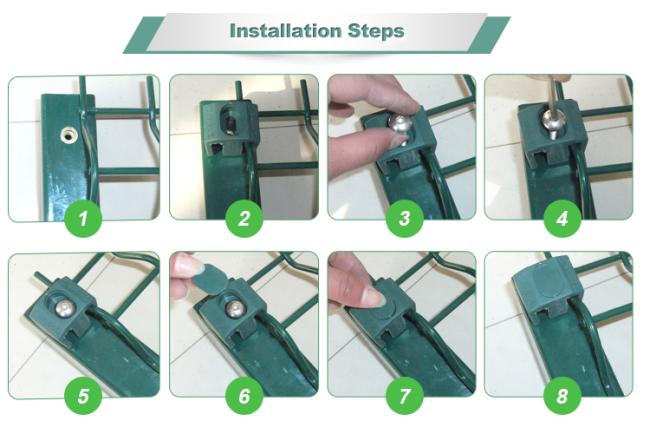 Installation Steps

1

2

3

4

5

6

7

8