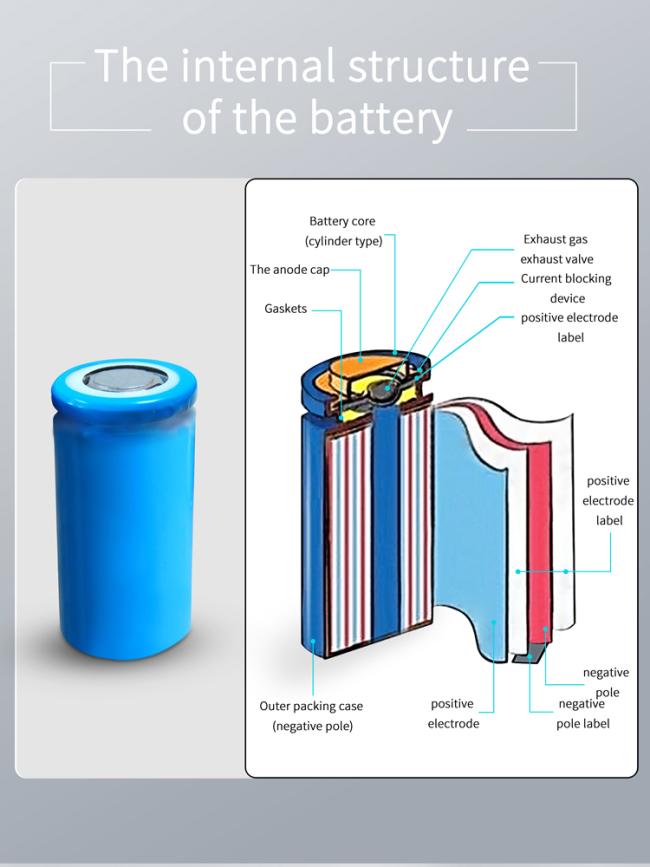 The internal structure of the battery

Battery core (cylinder type)

The anode cap

Gaskets

Exhaust gas exhaust valve

Current blocking device

positive electrode label

positive electrode label

negative pole

negative pole label

positive electrode

Outer packing case (negative pole)