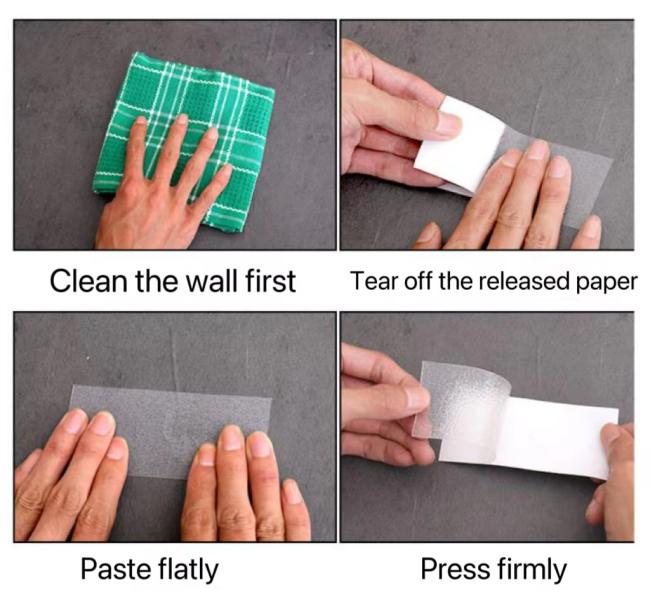 Clean the wall first

Tear off the released paper

Paste flatly

Press firmly