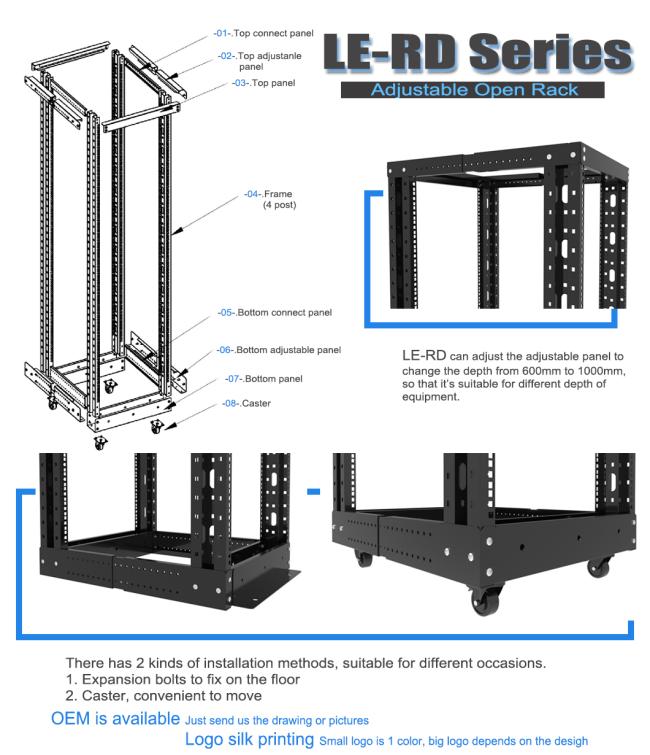 -01-.Top connect panel

-02-.Top adjustanle panel

-03-.Top panel

-04-.Frame (4 post)

-05-.Bottom connect panel

-06-.Bottom adjustable panel

-07-.Bottom panel

-08-.Caster

LE-RD Series

Adjustable Open Rack

LE-RD can adjust the adjustable panel to change the depth from 600mm to 1000mm, so that it's suitable for different depth of equipment.

There has 2 kinds of installation methods, suitable for different occasions.
1. Expansion bolts to fix on the floor
2. Caster, convenient to move

OEM is available Just send us the drawing or pictures

Logo silk printing Small logo is 1 color, big logo depends on the desigh