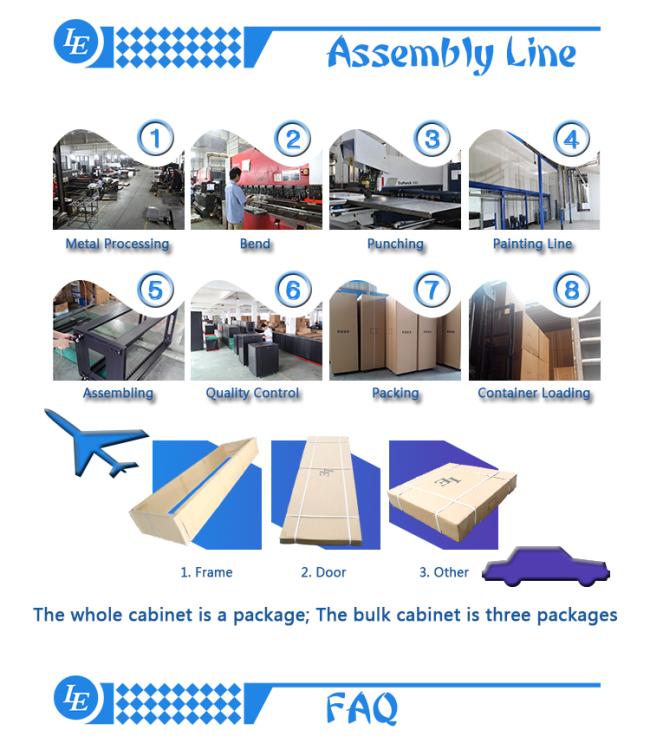 LE

Assembly Line

1
Metal Processing

2
Bend

3
Punching

4
Painting Line

5
Assembling

6
Quality Control

7
Packing

8
Container Loading

LE

1. Frame

2. Door

3. Other

The whole cabinet is a package; The bulk cabinet is three packages

LE

FAQ