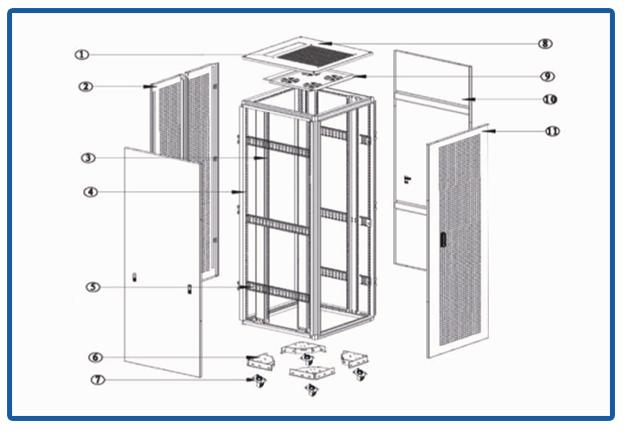 ①
②
③
④
⑤
⑥
⑦
⑧
⑨
⑩
⑪