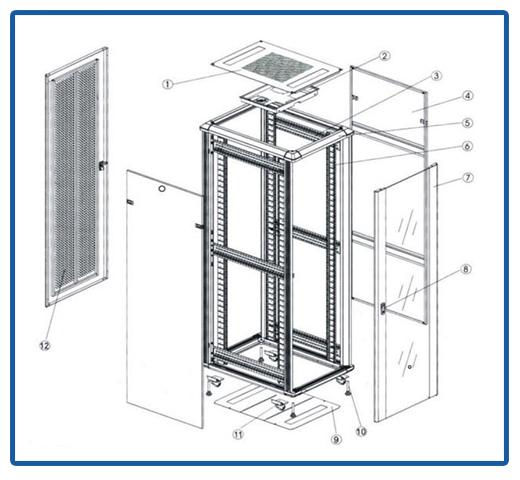 1
2
3
4
5
6
7
8
9
10
11
12