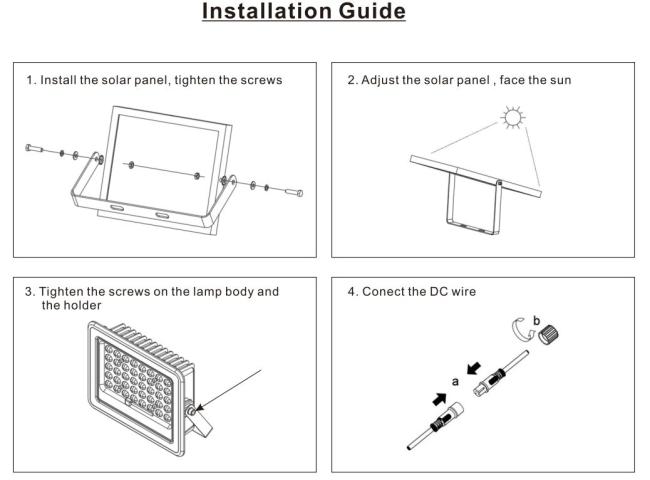 Installation Guide

1. Install the solar panel, tighten the screws

2. Adjust the solar panel , face the sun

3. Tighten the screws on the lamp body and the holder

4. Conect the DC wire

b

a