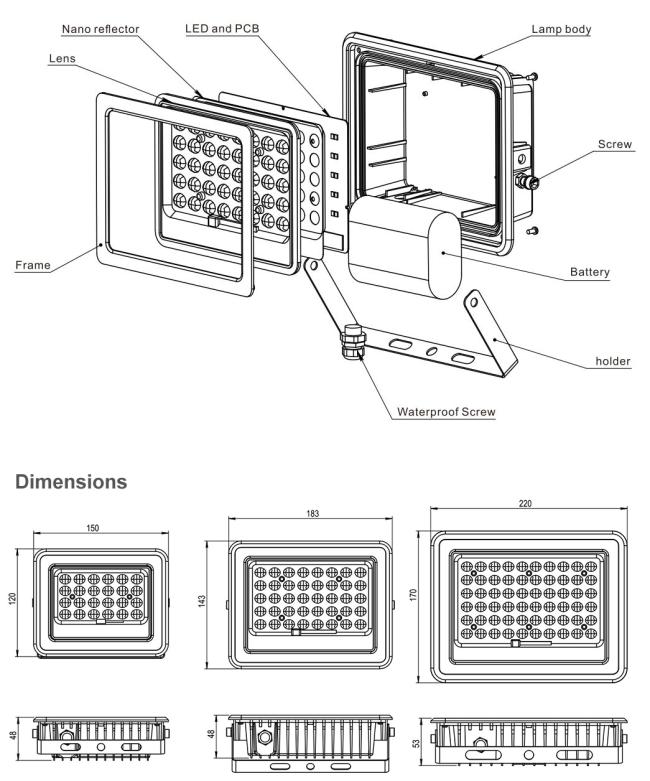 Nano reflector
LED and PCB
Lamp body
Lens
Screw
Frame
Battery
holder
Waterproof Screw

Dimensions

150
120
183
143
220
170
48
48
53