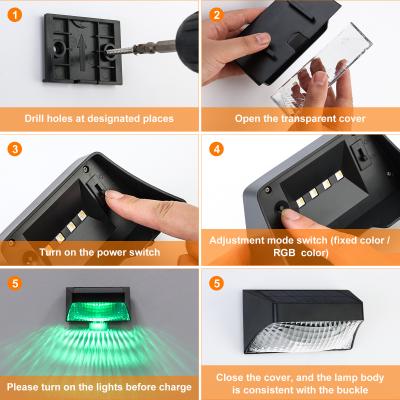 1

Drill holes at designated places

2

Open the transparent cover

3

Turn on the power switch

4

Adjustment mode switch (fixed color / RGB color)

5

Please turn on the lights before charge

5

Close the cover, and the lamp body is consistent with the buckle