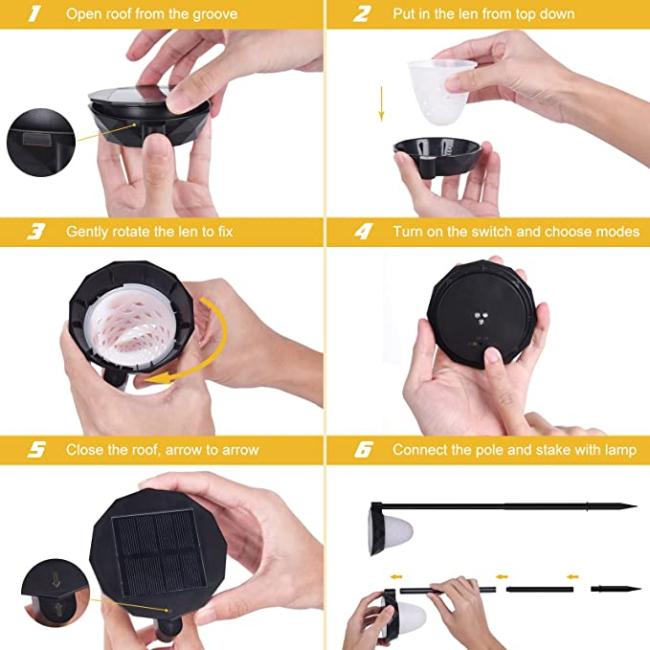 1 Open roof from the groove

2 Put in the len from top down

3 Gently rotate the len to fix

4 Turn on the switch and choose modes

5 Close the roof, arrow to arrow

6 Connect the pole and stake with lamp