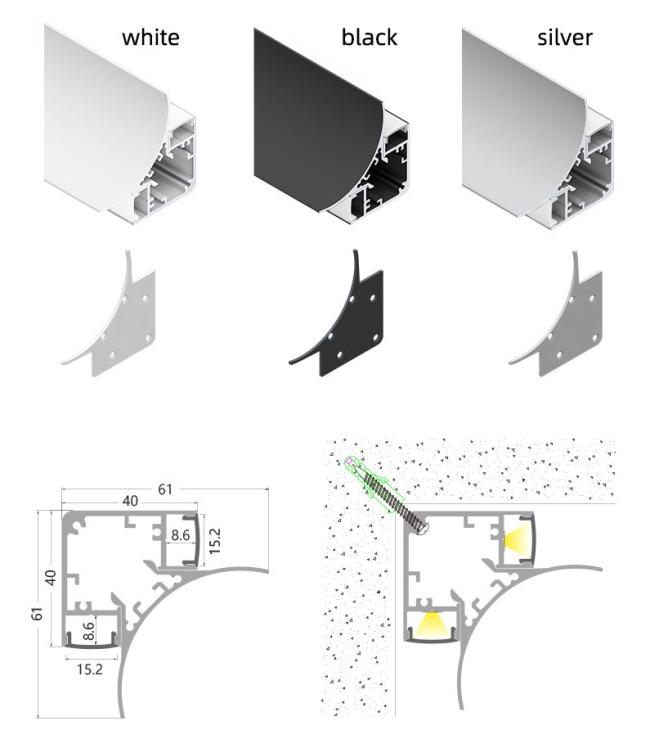 white black silver

61
40
8.6
15.2
40
61
8.6
15.2