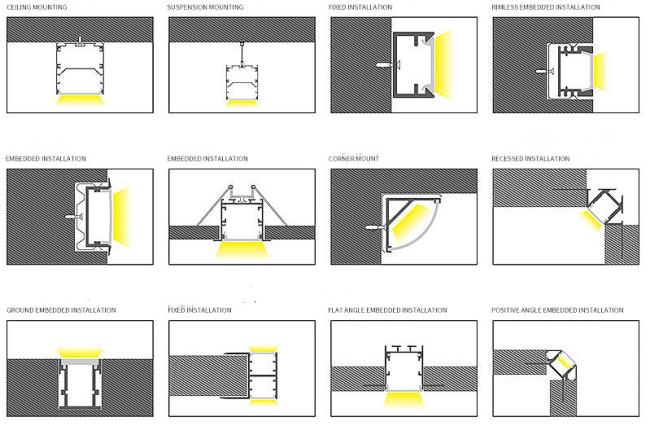 CEILING MOUNTING

SUSPENSION MOUNTING

FIXED INSTALLATION

RIMLESS EMBEDDED INSTALLATION

EMBEDDED INSTALLATION

EMBEDDED INSTALLATION

CORNER MOUNT

RECESSED INSTALLATION

GROUND EMBEDDED INSTALLATION

FIXED INSTALLATION

FLAT ANGLE EMBEDDED INSTALLATION

POSITIVE ANGLE EMBEDDED INSTALLATION