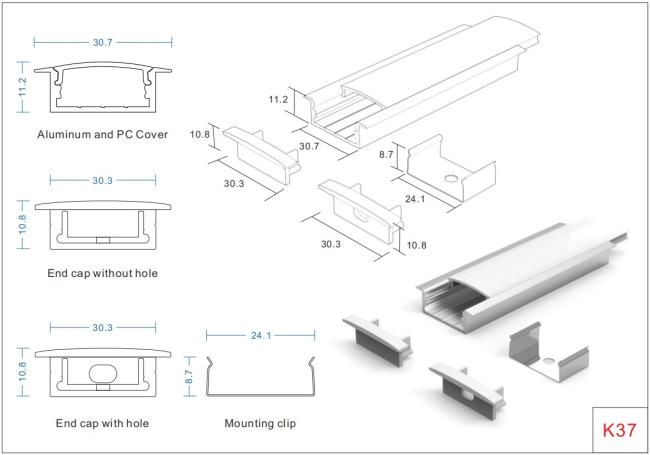 30.7

11.2

Aluminum and PC Cover

30.3

10.8

End cap without hole

30.3

10.8

End cap with hole

24.1

8.7

Mounting clip

11.2

10.8

30.7

30.3

8.7

24.1

30.3

10.8

K37