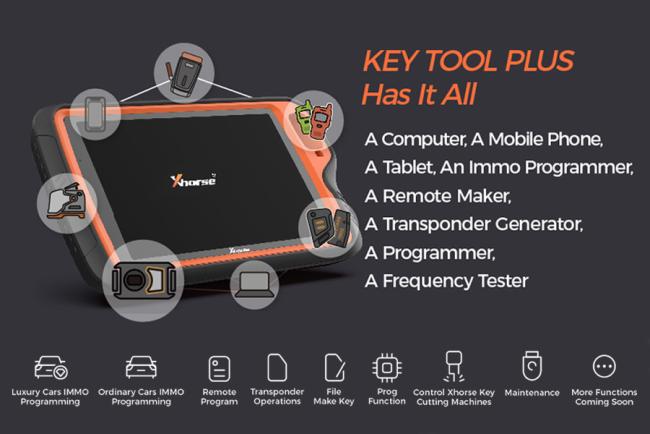 Xhorse

KEY TOOL PLUS
Has It All

A Computer, A Mobile Phone,
A Tablet, An Immo Programmer,
A Remote Maker,
A Transponder Generator,
A Programmer,
A Frequency Tester

Luxury Cars IMMO Programming
Ordinary Cars IMMO Programming
Remote Program
Transponder Operations
File Make Key
Prog Function
Control Xhorse Key Cutting Machines
Maintenance
More Functions Coming Soon