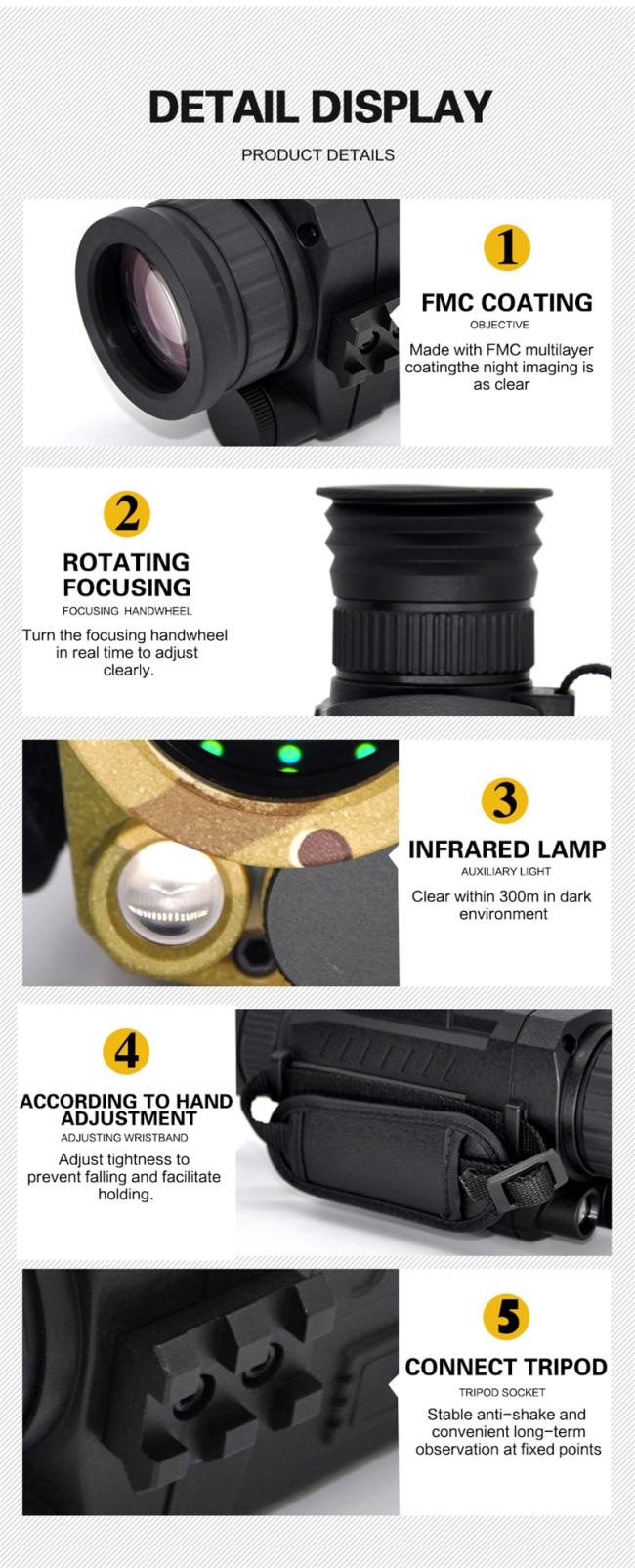 DETAIL DISPLAY

PRODUCT DETAILS

1

FMC COATING

OBJECTIVE

Made with FMC multilayer coatingthe night imaging is as clear

2

ROTATING FOCUSING

FOCUSING HANDWHEEL

Turn the focusing handwheel in real time to adjust clearly.

3

INFRARED LAMP

AUXILIARY LIGHT

Clear within 300m in dark environment

4

ACCORDING TO HAND ADJUSTMENT

ADJUSTING WRISTBAND

Adjust tightness to prevent falling and facilitate holding.

5

CONNECT TRIPOD

TRIPOD SOCKET

Stable anti-shake and convenient long-term observation at fixed points