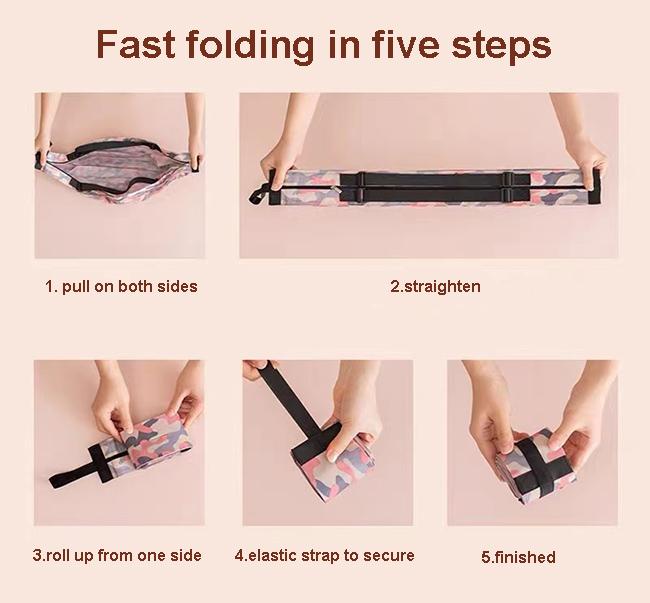 Fast folding in five steps

1. pull on both sides

2.straighten

3.roll up from one side

4.elastic strap to secure

5.finished