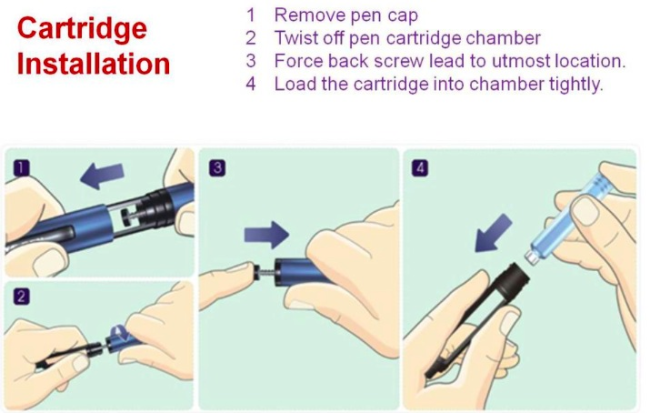 Cartridge Installation

1 Remove pen cap
2 Twist off pen cartridge chamber
3 Force back screw lead to utmost location.
4 Load the cartridge into chamber tightly.

1

2

3

4